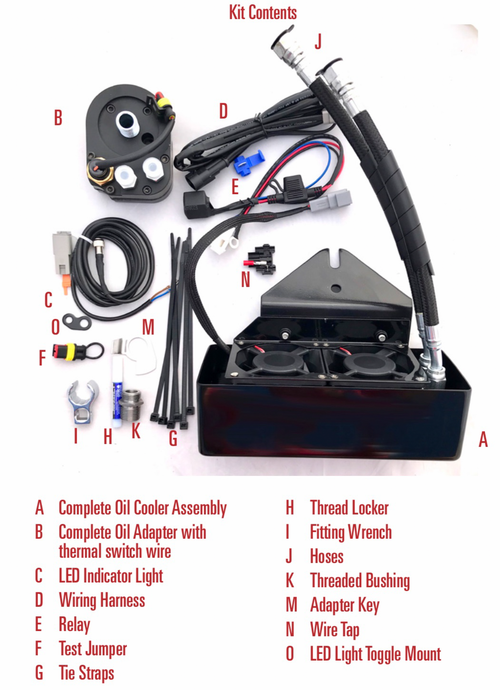 Kit Contents

J

B

D

E

N

C

O

M

F

I

H

K

G

A

A Complete Oil Cooler Assembly
B Complete Oil Adapter with thermal switch wire
C LED Indicator Light
D Wiring Harness
E Relay
F Test Jumper
G Tie Straps

H Thread Locker
I Fitting Wrench
J Hoses
K Threaded Bushing
M Adapter Key
N Wire Tap
O LED Light Toggle Mount