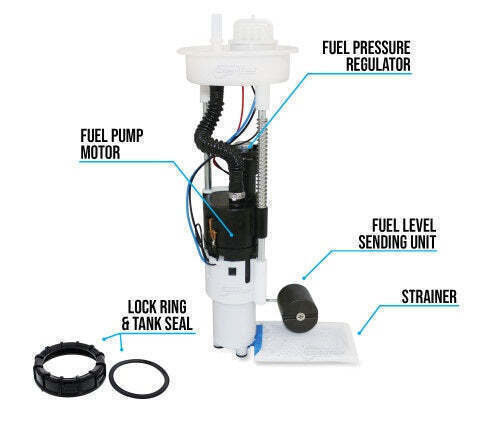 FUEL PRESSURE
REGULATOR

FUEL PUMP
MOTOR

FUEL LEVEL
SENDING UNIT

STRAINER

LOCK RING
& TANK SEAL