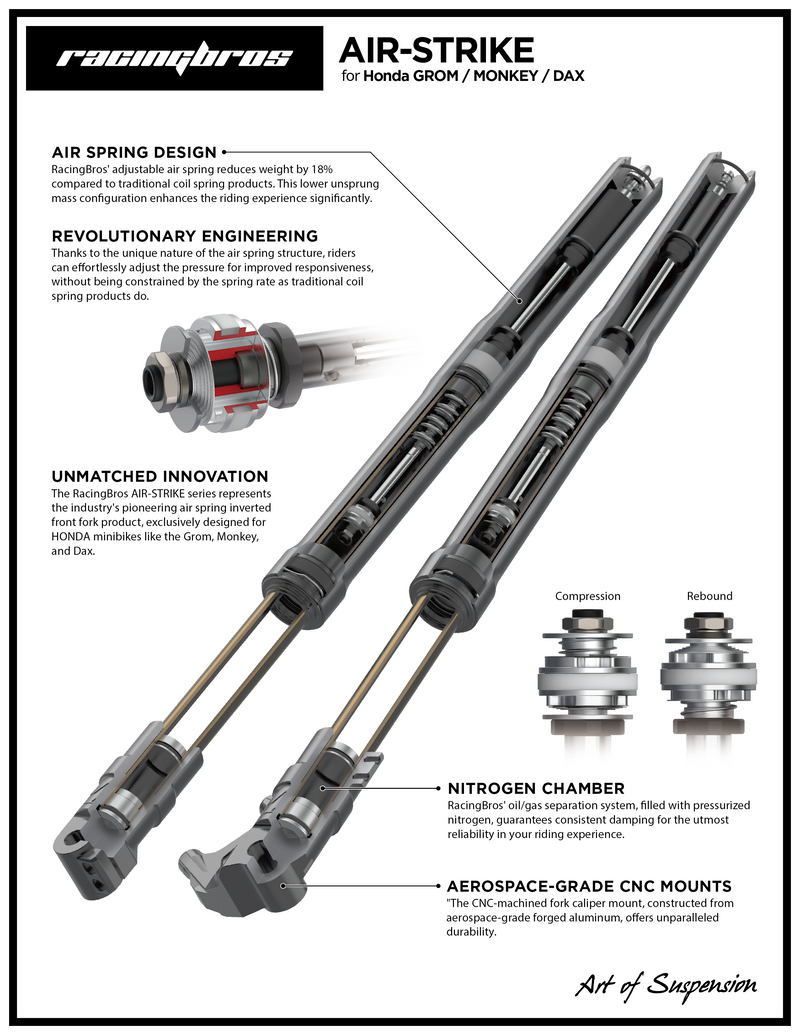 racingbros

AIR-STRIKE
for Honda GROM / MONKEY / DAX

AIR SPRING DESIGN
RacingBros' adjustable air spring reduces weight by 18% compared to traditional coil spring products. This lower unsprung mass configuration enhances the riding experience significantly.

REVOLUTIONARY ENGINEERING
Thanks to the unique nature of the air spring structure, riders can effortlessly adjust the pressure for improved responsiveness, without being constrained by the spring rate as traditional coil spring products do.

UNMATCHED INNOVATION
The RacingBros AIR-STRIKE series represents the industry's pioneering air spring inverted front fork product, exclusively designed for HONDA minibikes like the Grom, Monkey, and Dax.

Compression

Rebound

NITROGEN CHAMBER
RacingBros' oil/gas separation system, filled with pressurized nitrogen, guarantees consistent damping for the utmost reliability in your riding experience.

AEROSPACE-GRADE CNC MOUNTS
"The CNC-machined fork caliper mount, constructed from aerospace-grade forged aluminum, offers unparalleled durability.

Art of Suspension