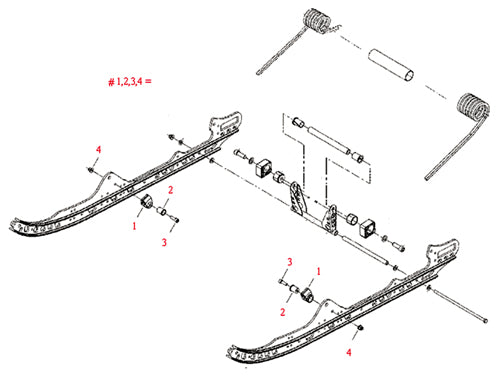 # 1,2,3,4 =

4
2
1
3

3
1
2
4