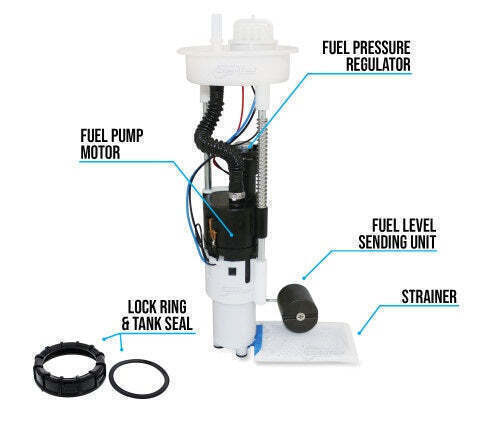 FUEL PRESSURE REGULATOR

FUEL PUMP MOTOR

FUEL LEVEL SENDING UNIT

STRAINER

LOCK RING & TANK SEAL